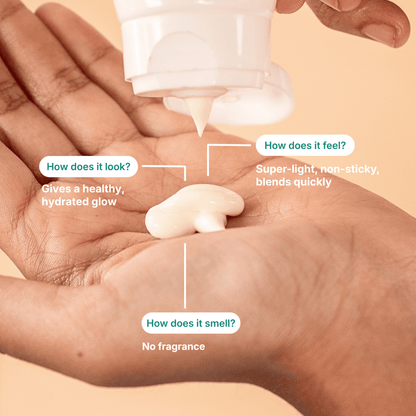 How does it feel?

Super-light, non-sticky, blends quickly

How does it look?

Gives a healthy, hydrated glow

How does it smell?

No fragrance